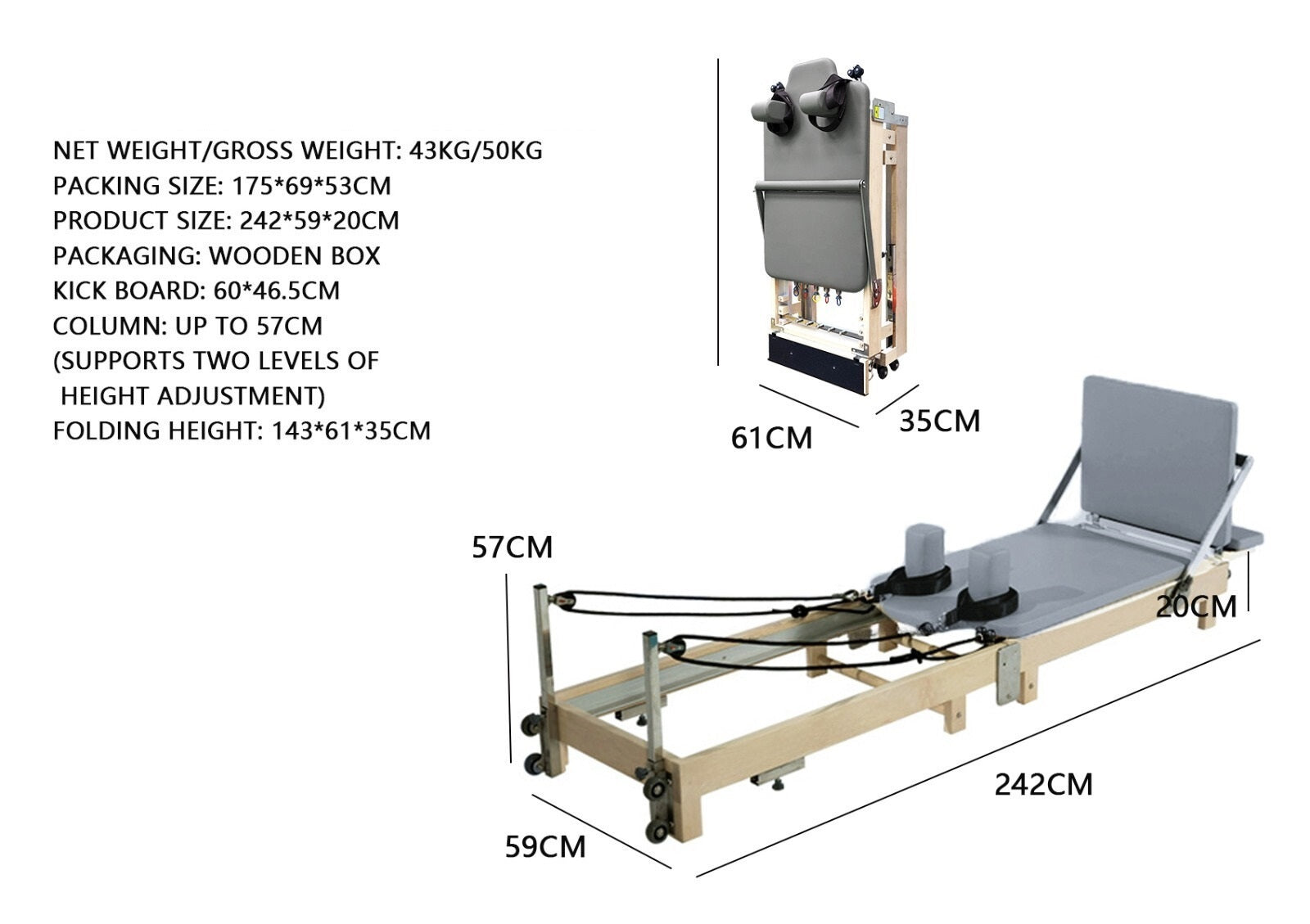 NET WEIGHT/GROSS WEIGHT: 43KG/50KG
PACKING SIZE: 175*69*53CM
PRODUCT SIZE: 242*59*20CM
PACKAGING: WOODEN BOX
KICK BOARD: 60*46.5CM
COLUMN: UP TO 57CM
(SUPPORTS TWO LEVELS OF HEIGHT ADJUSTMENT)
FOLDING HEIGHT: 143*61*35CM

61CM
35CM

57CM
20CM
242CM
59CM